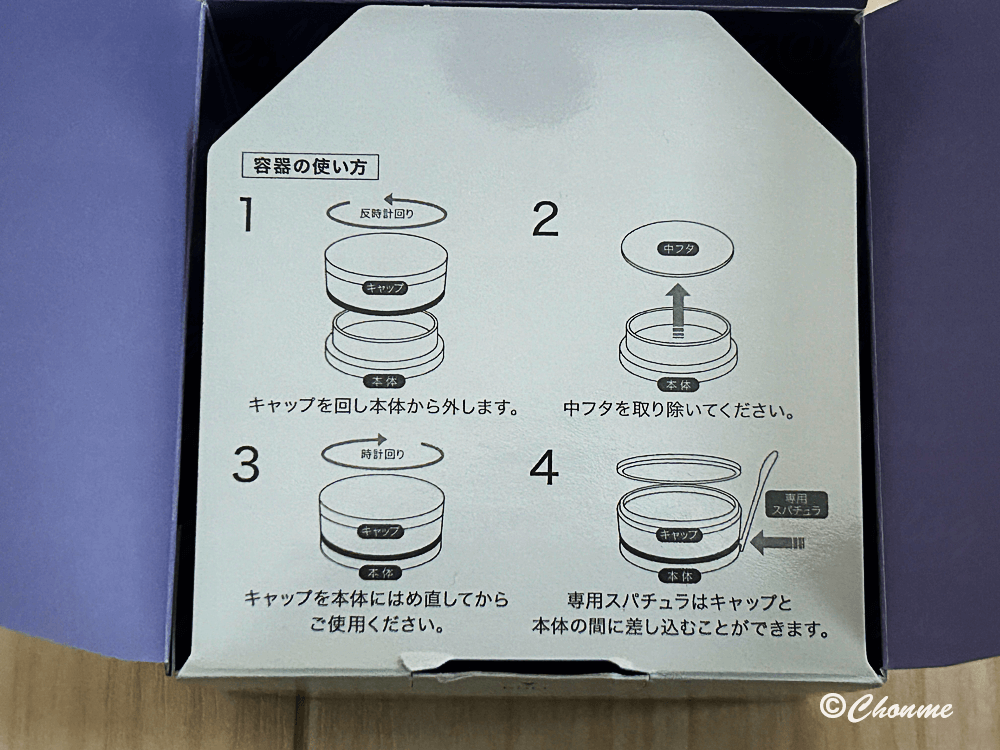 容器の使い方

1
反時計回り
キャップ
本体
キャップを回し本体から外します。

2
中フタ
本体
中フタを取り除いてください。

3
時計回り
キャップ
本体
キャップを本体にはめ直してからご使用ください。

4
専用スパチュラ
キャップ
本体
専用スパチュラはキャップと本体の間に差し込むことができます。

©Chonme